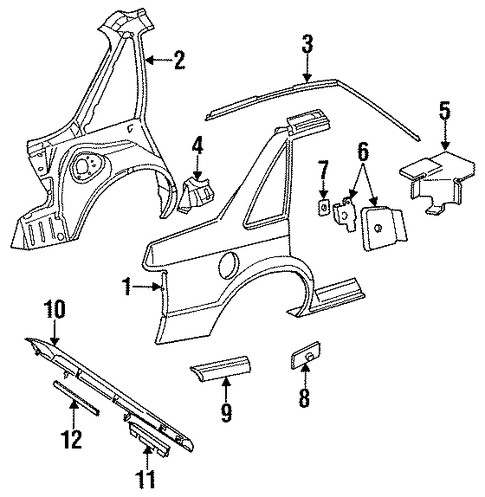 2
3
5
4
6
7
1
10
9
8
12
11