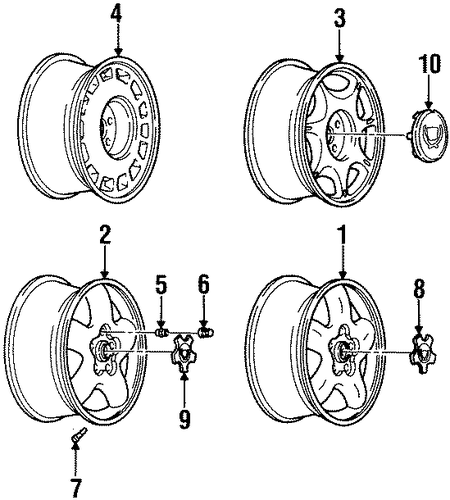 4
3
10
2
5
6
1
8
9
7