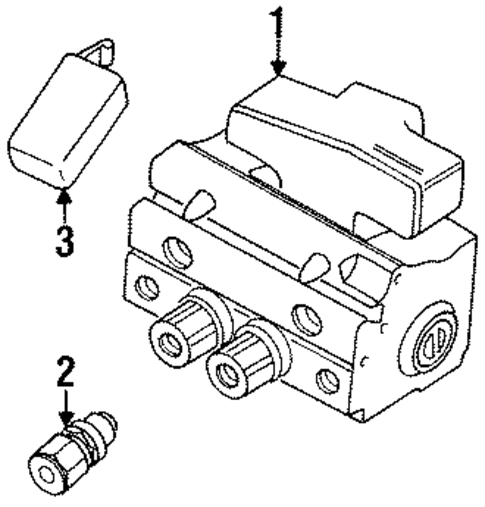 1
3
2