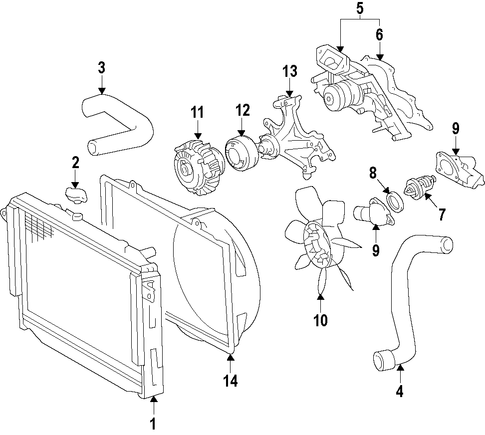 5
6
3
13
11
12
9
2
8
7
9
10
14
4
1