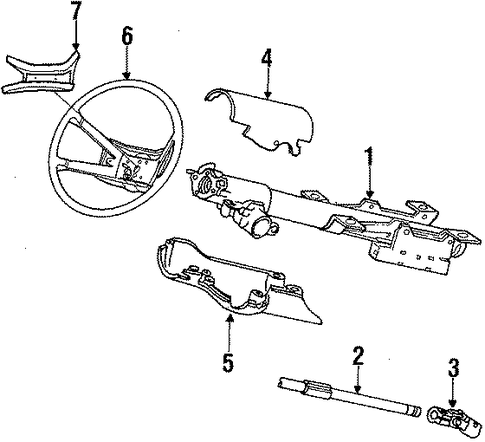 7
6
4
1
5
2
3