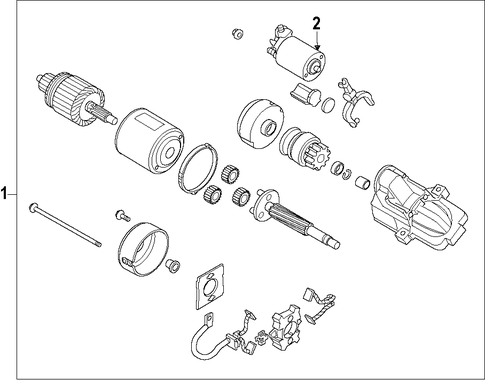 2
1