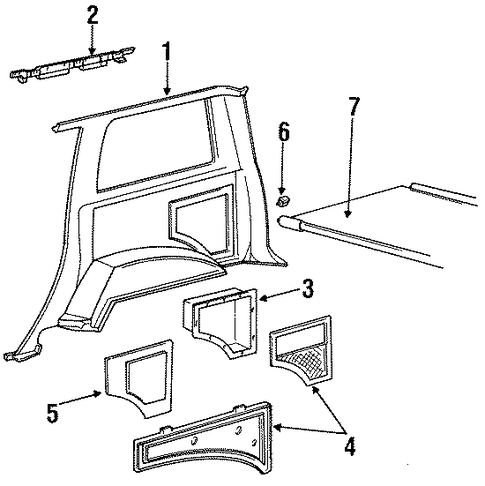 2
1
6
7
3
5
4