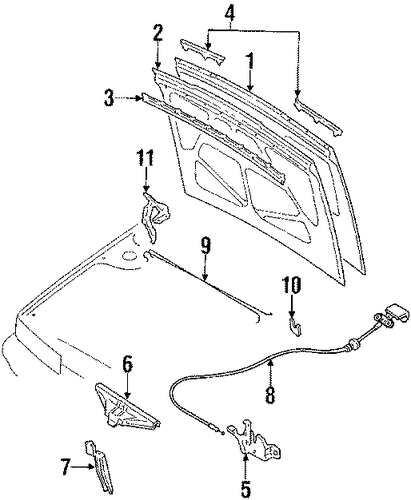 4
2
1
3
11
9
10
6
8
7
5