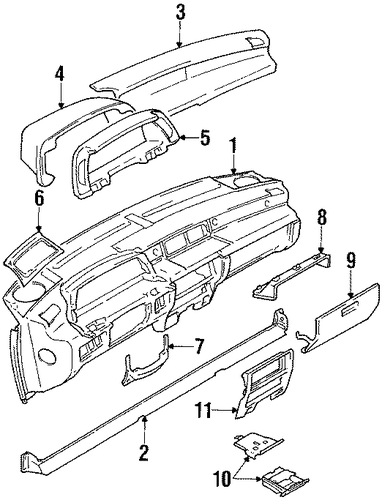 3
4
5
1
6
8
9
7
11
2
10