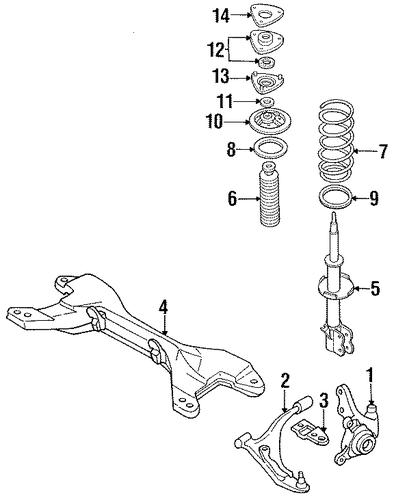 14
12
13
11
10
8
7
6
9
5
4
2
3
1