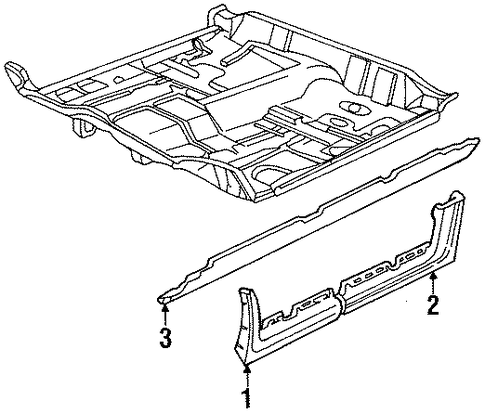 2
3
1