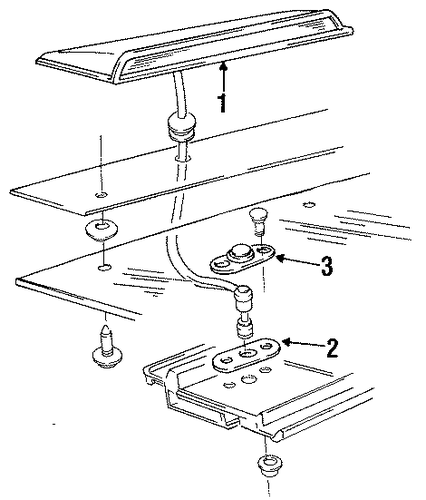 1
3
2