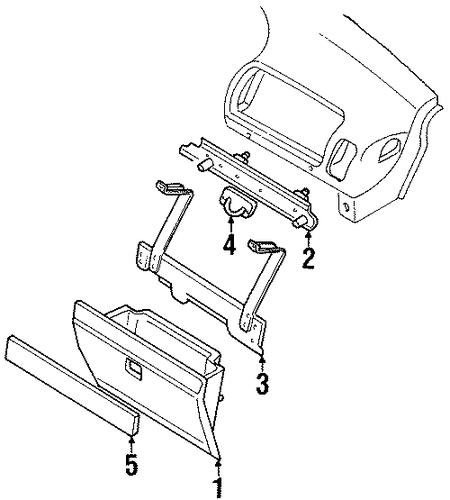 4
2
3
5
1