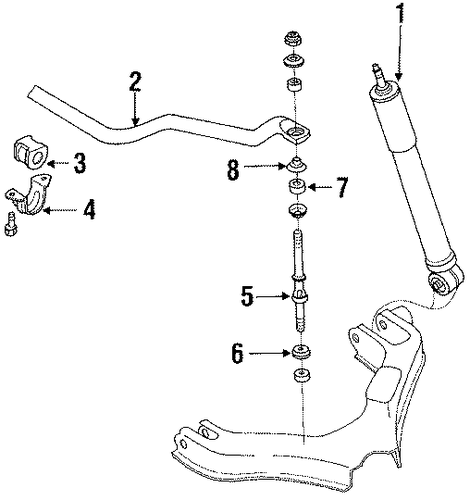 1
2
3
4
8
7
5
6