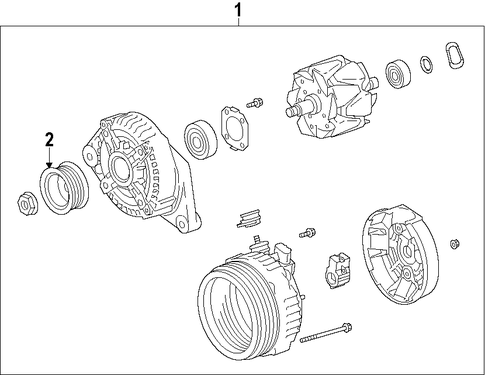 1

2