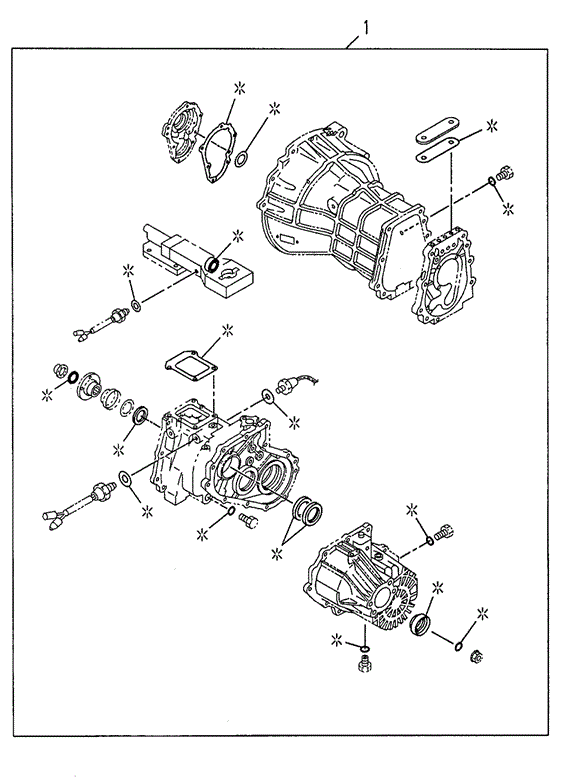 1

※

※

※

※

※

※

※

※

※

※

※

※

※

※

※

※

※

※