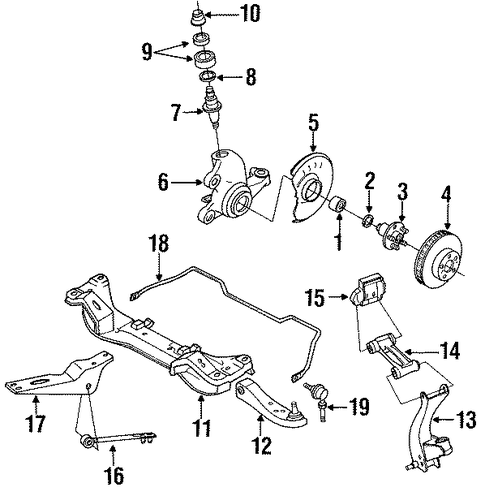 10
9
8
7
5
6
2
3
4
1
18
15
14
17
11
12
19
13
16