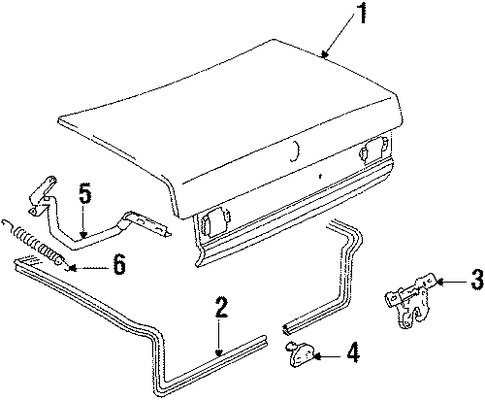 1
5
6
3
2
4