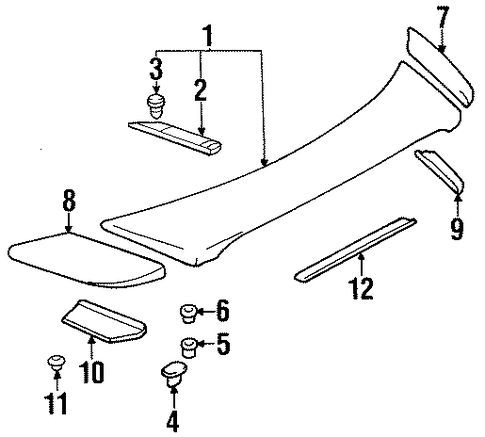 1
7
3
2
8
9
12
6
5
10
11
4