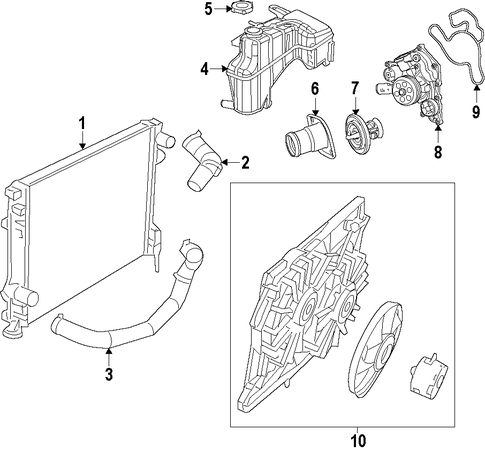 5
4
6
7
9
8
1
2
3
10