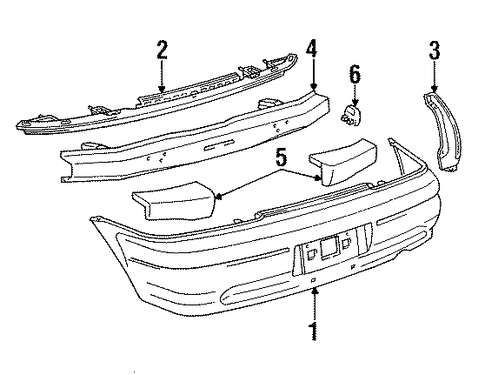 2
4
6
3
5
1