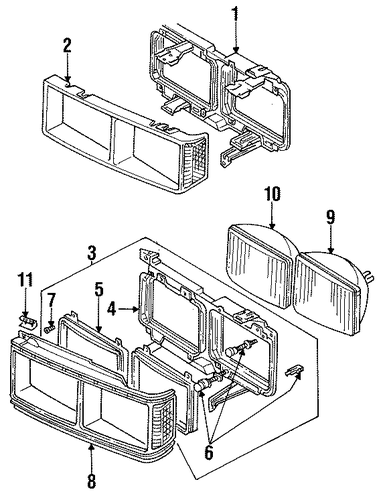 1
2
10
9
3
11
7
5
4
6
8