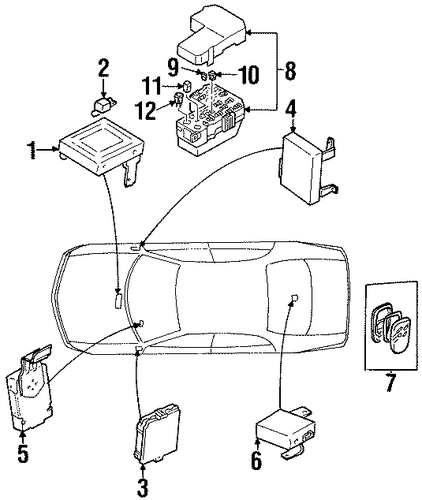 2
9
10
8
11
12
4
1
7
5
3
6