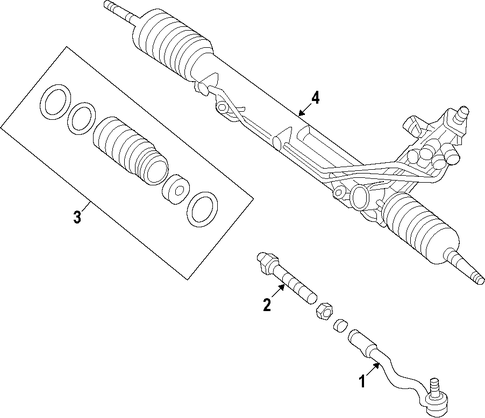 4
3
2
1