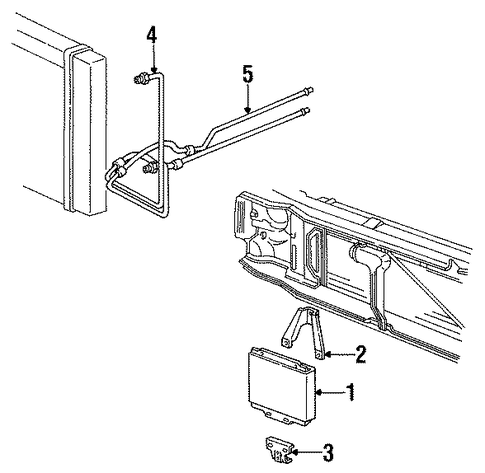 4
5
2
1
3