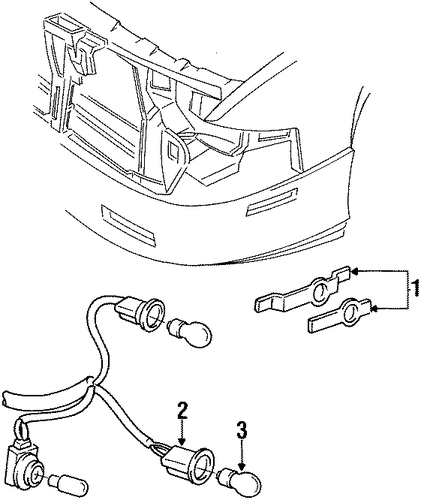 1
2
3