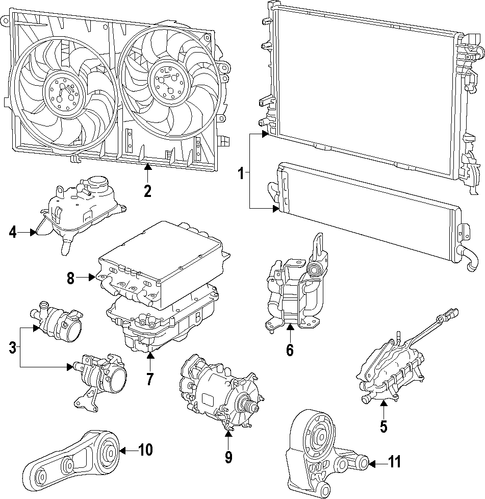 2
1
4
8
3
7
6
5
9
10
11