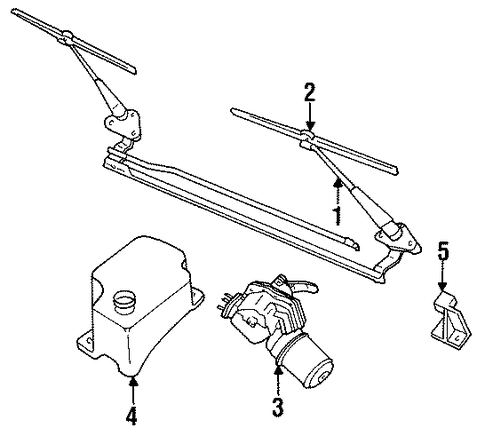 2
1
5
4
3