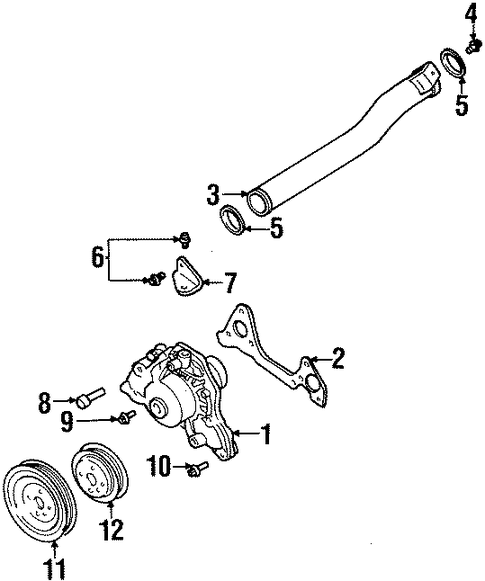 4
5
3
5
6
7
2
8
9
1
10
12
11