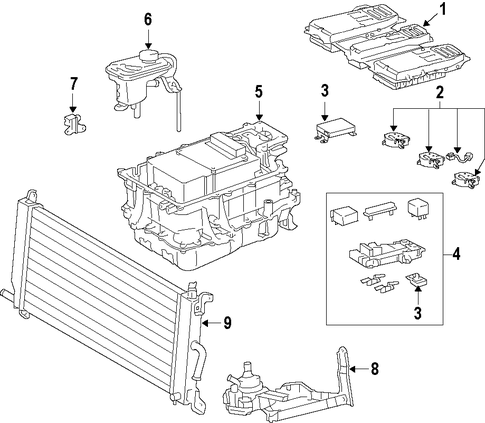 6
1
7
5
3
2
4
3
9
8