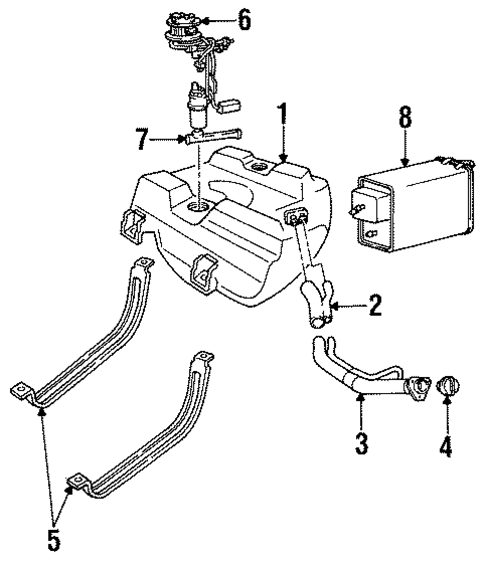 6
1
8
7
2
3
4
5