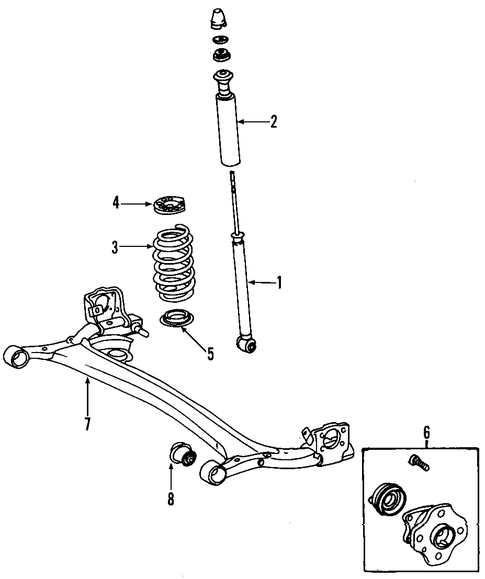 2
4
3
1
5
7
6
8