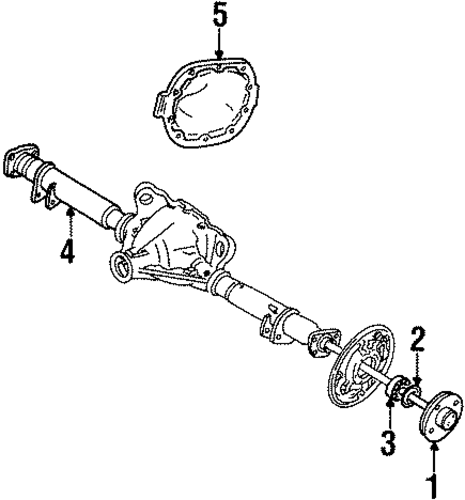 5
4
2
3
1