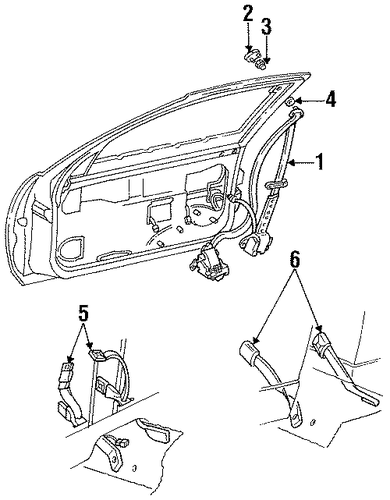 2
3
4
1
6
5