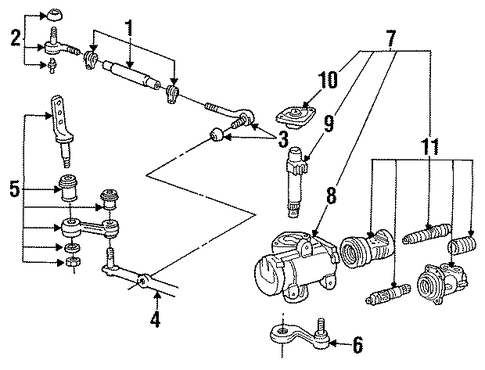 2
1
7
10
9
3
11
5
8
4
6