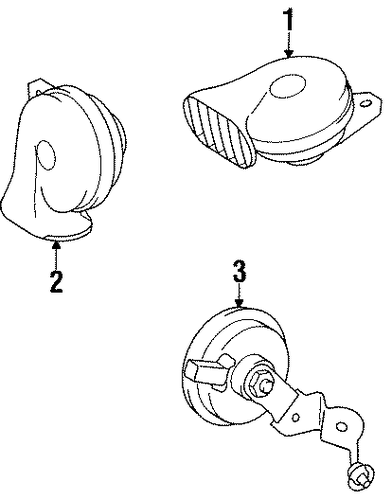 1

2

3