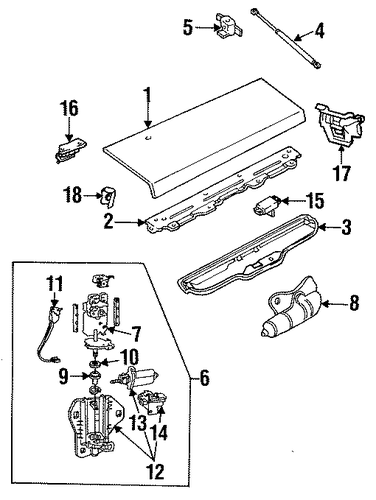 5
4
1
16
17
18
15
2
3
11
7
8
10
9
6
13
14
12