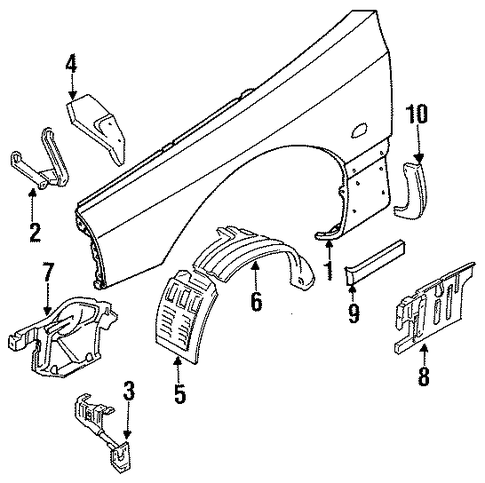 4
10
2
7
6
1
9
5
8
3