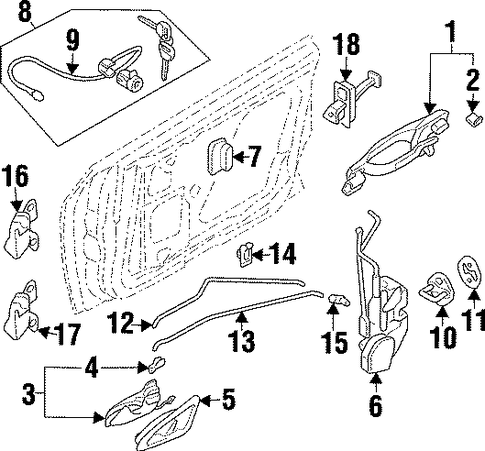 8
9
18
1
2
7
16
14
12
13
15
10
11
17
4
3
5
6