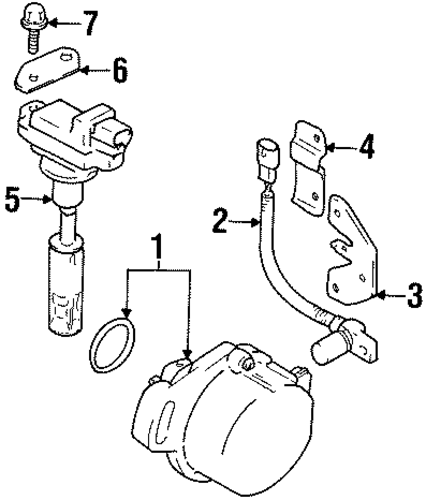 7
6
4
5
2
1
3