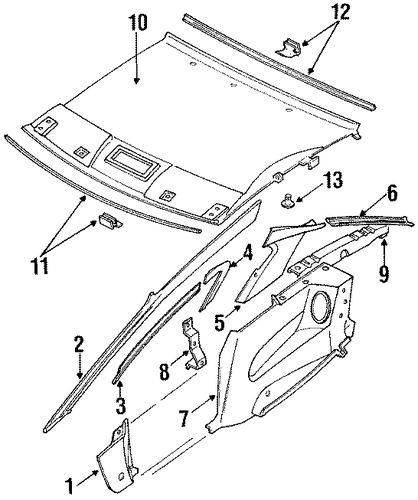 10
12
13
6
11
4
9
5
2
8
3
7
1