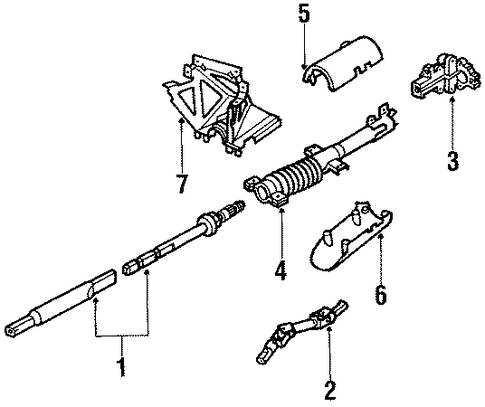 5
3
7
4
6
1
2