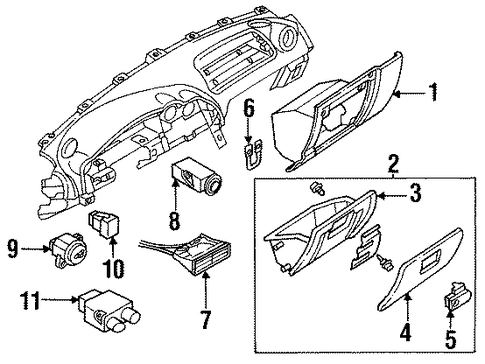 1
6
2
3
8
9
10
11
7
4
5