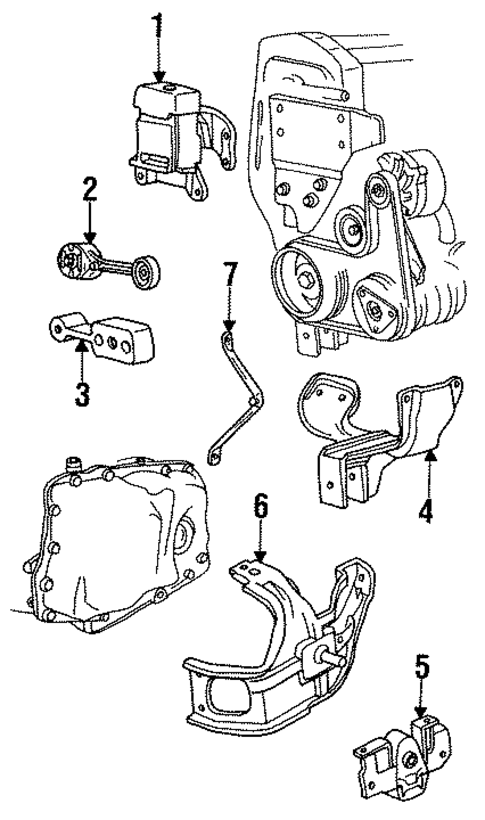 1
2
7
3
4
6
5