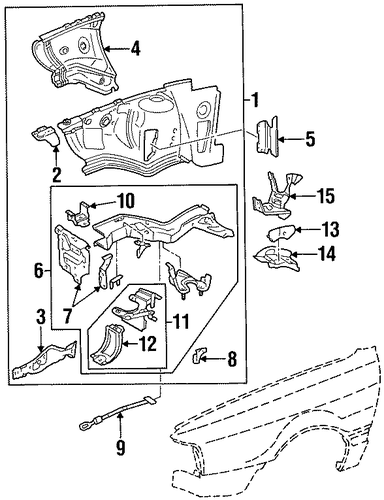 4
1
5
2
10
15
13
14
6
7
11
3
12
8
9