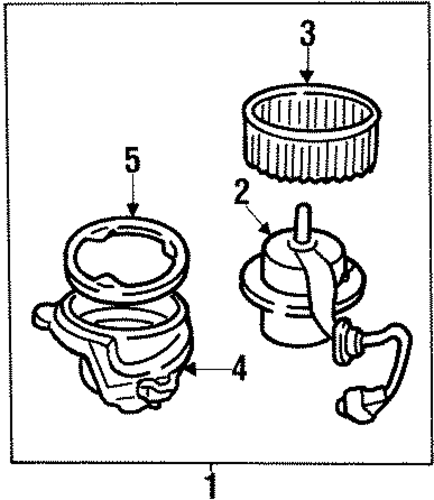 3
5
2
4
1