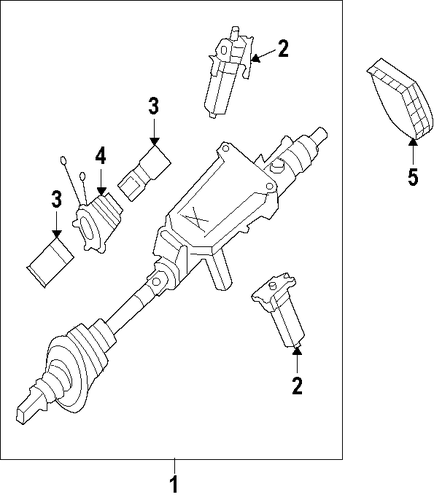 2
3
4
3
5
2
1