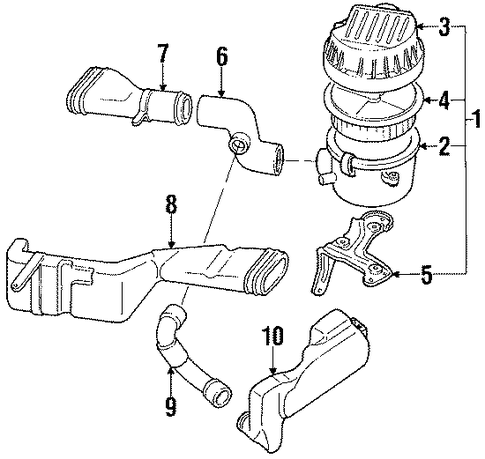 7
6
3
4
1
2
8
5
10
9