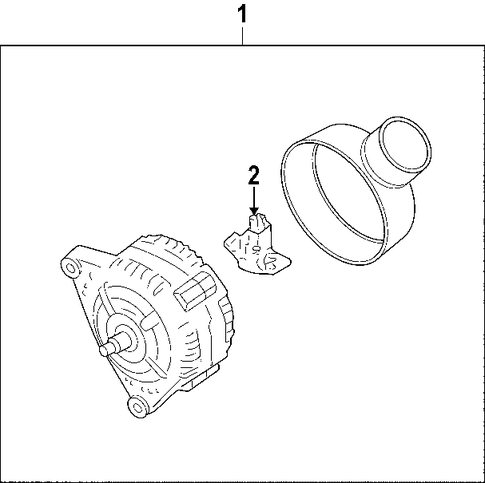 1
2