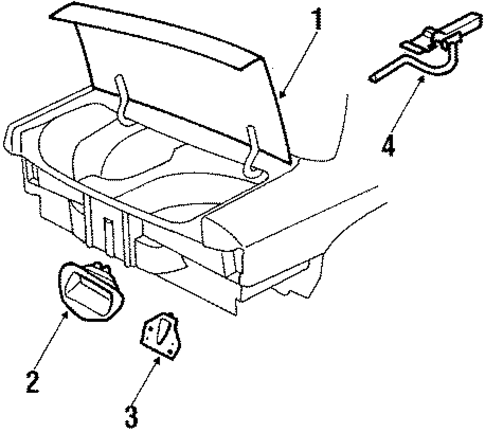 1
4
2
3